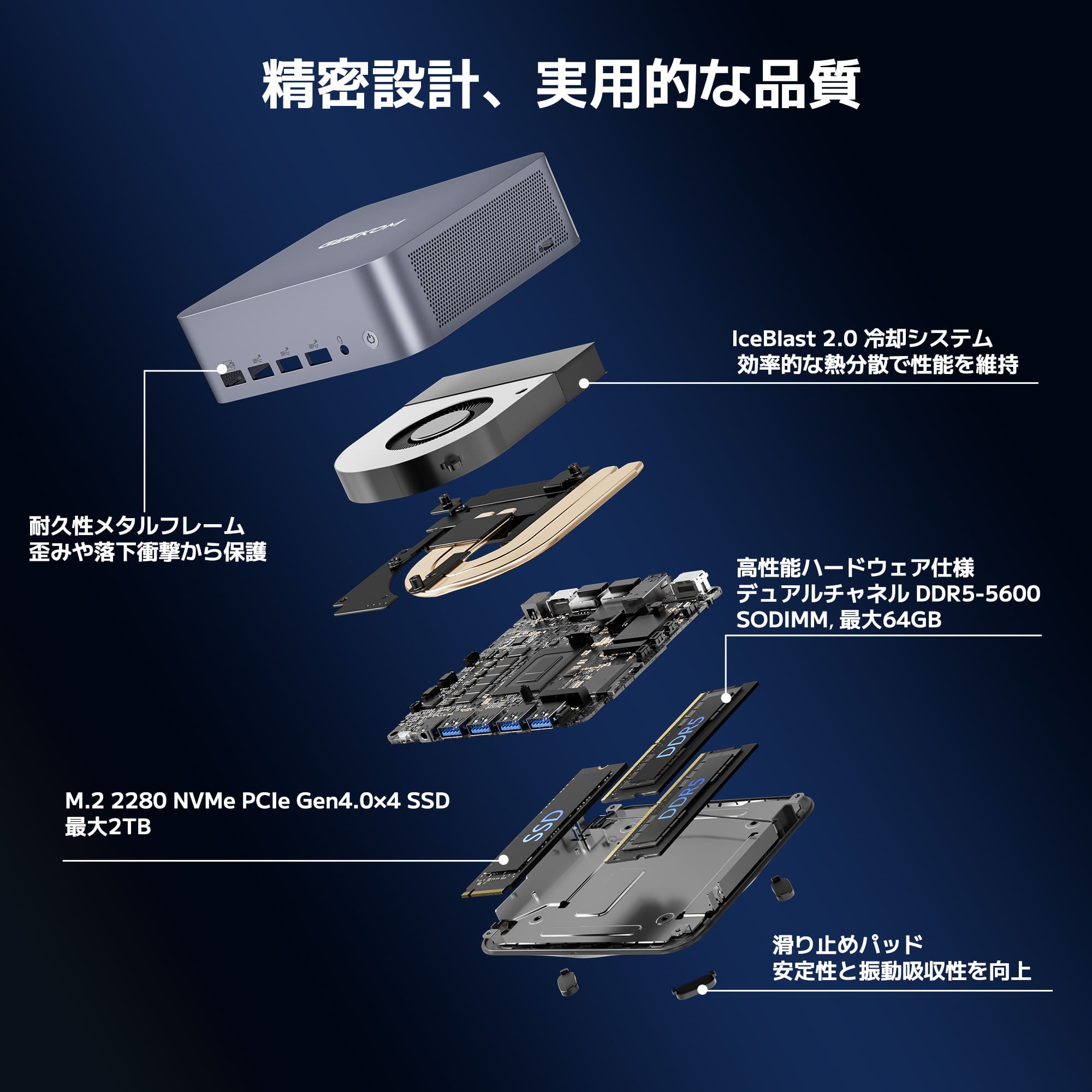 精密設計、実用的な品質

GEEKOM

IceBlast 2.0 冷却システム
効率的な熱分散で性能を維持

耐久性メタルフレーム
歪みや落下衝撃から保護

高性能ハードウェア仕様
デュアルチャネル DDR5-5600
SODIMM, 最大64GB

DDR5

DDR5

SSD

M.2 2280 NVMe PCIe Gen4.0×4 SSD
最大2TB

滑り止めパッド
安定性と振動吸収性を向上