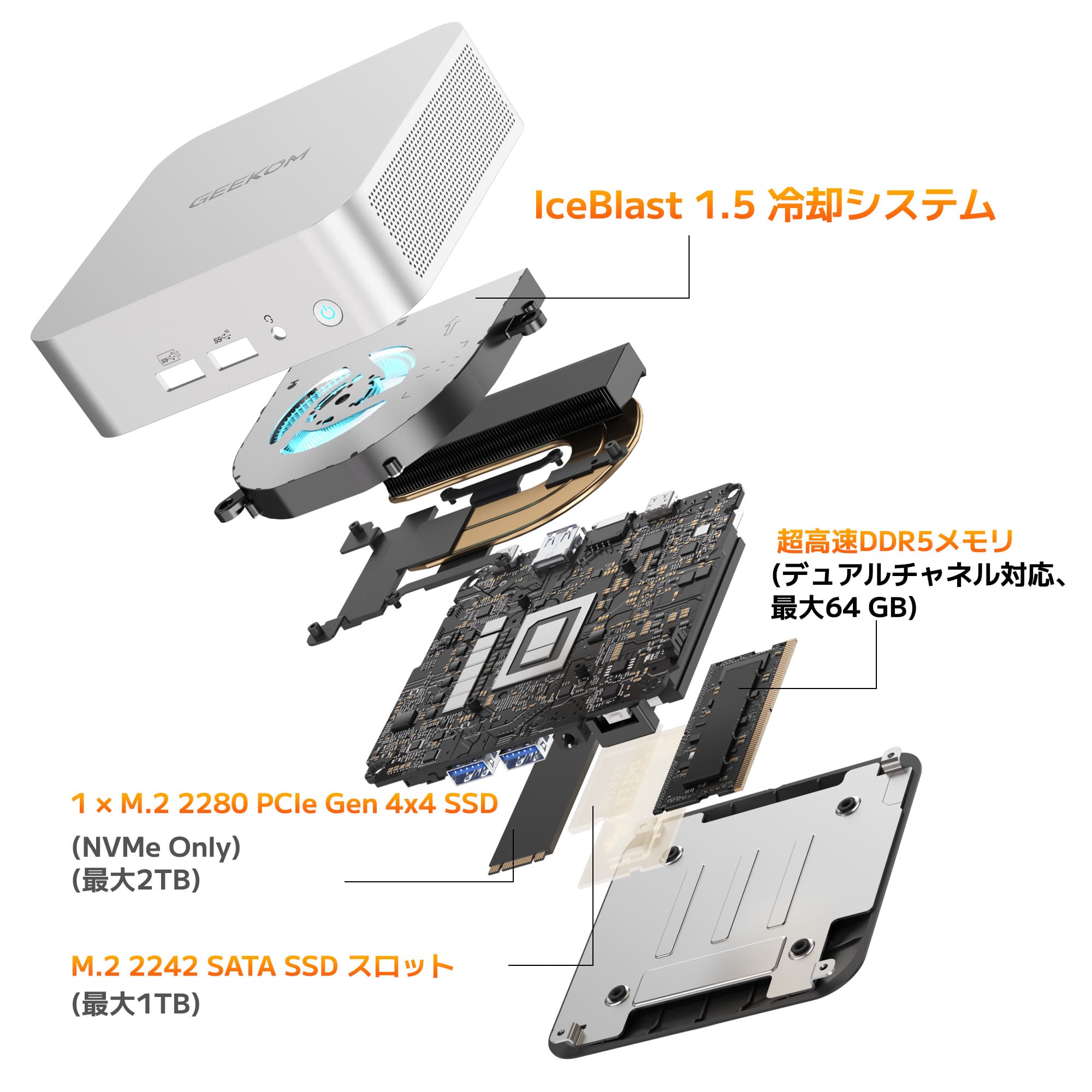 GEEKOM

IceBlast 1.5 冷却システム

超高速DDR5メモリ
(デュアルチャネル対応、最大64 GB)

1 × M.2 2280 PCIe Gen 4x4 SSD
(NVMe Only)
(最大2TB)

M.2 2242 SATA SSD スロット
(最大1TB)