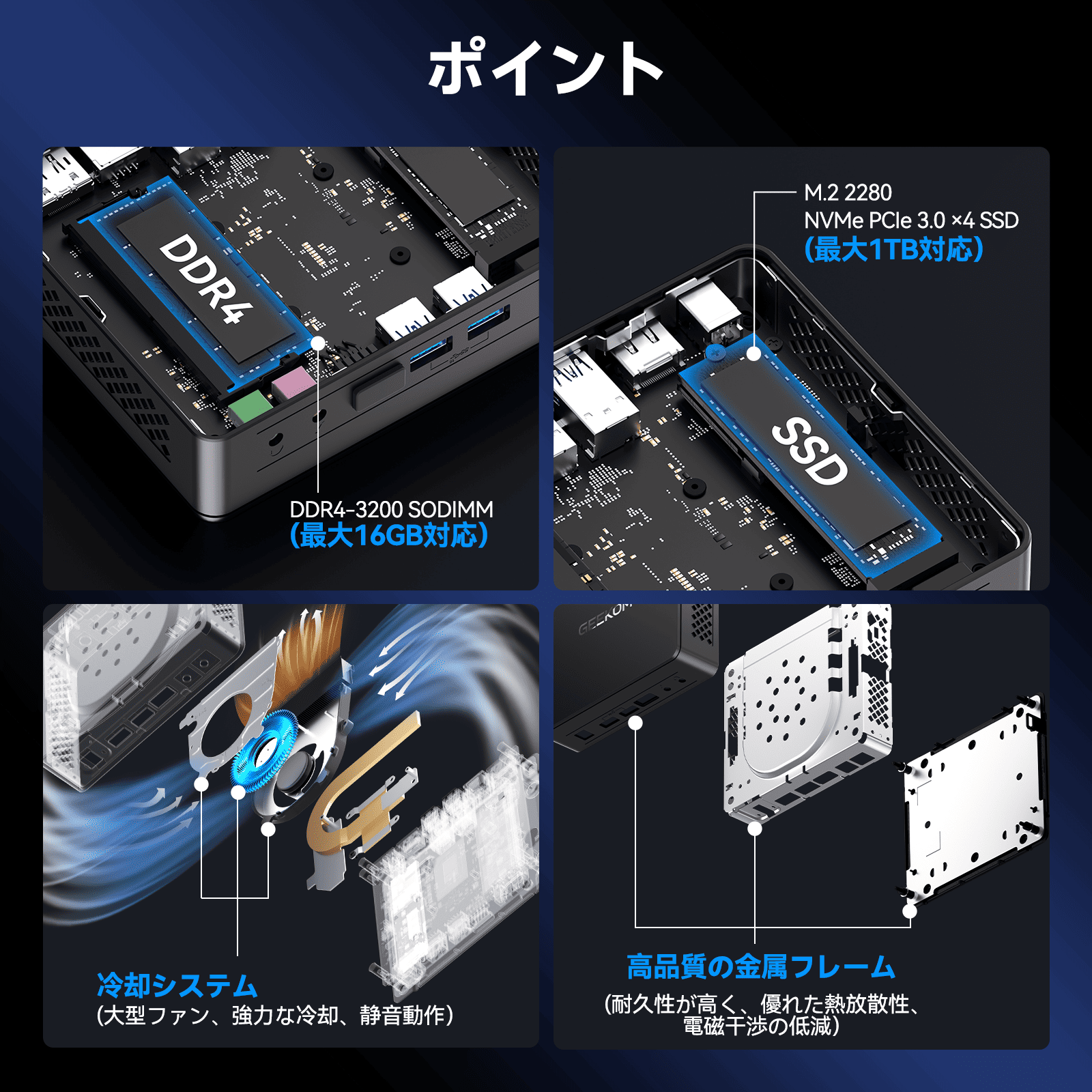 ポイント

DDR4

DDR4-3200 SODIMM
(最大16GB対応)

M.2 2280
NVMe PCIe 3.0 ×4 SSD
(最大1TB対応)

SSD

冷却システム
(大型ファン、強力な冷却、静音動作)

GEEKOM

高品質の金属フレーム
(耐久性が高く、優れた熱放散性、電磁干渉の低減)