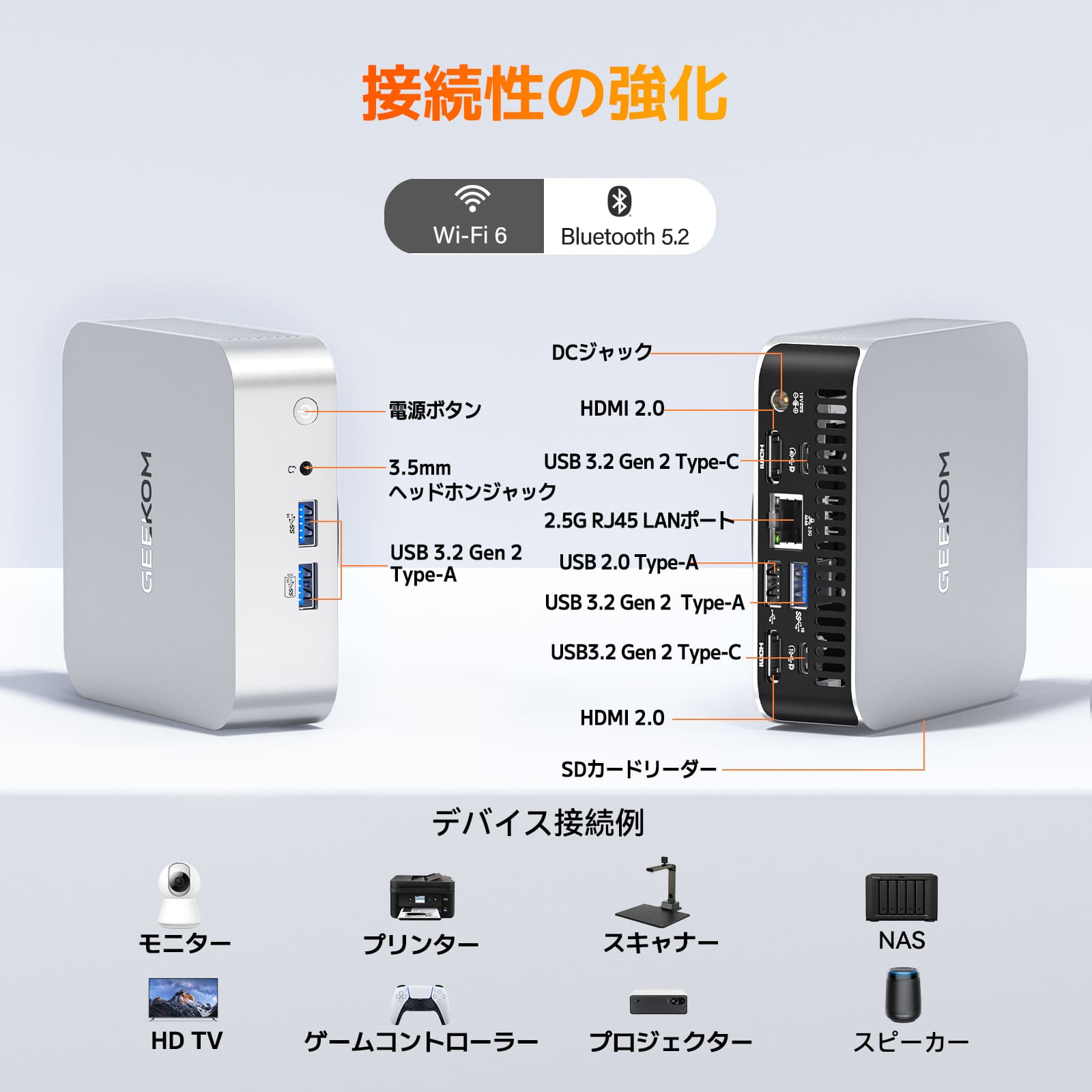 接続性の強化

Wi-Fi 6
Bluetooth 5.2

GEEKOM

電源ボタン

3.5mm
ヘッドホンジャック

USB 3.2 Gen 2
Type-A

DCジャック

HDMI 2.0

USB 3.2 Gen 2 Type-C

2.5G RJ45 LANポート

USB 2.0 Type-A

USB 3.2 Gen 2 Type-A

USB3.2 Gen 2 Type-C

HDMI 2.0

SDカードリーダー

GEEKOM

デバイス接続例

モニター
プリンター
スキャナー
NAS
HD TV
ゲームコントローラー
プロジェクター
スピーカー